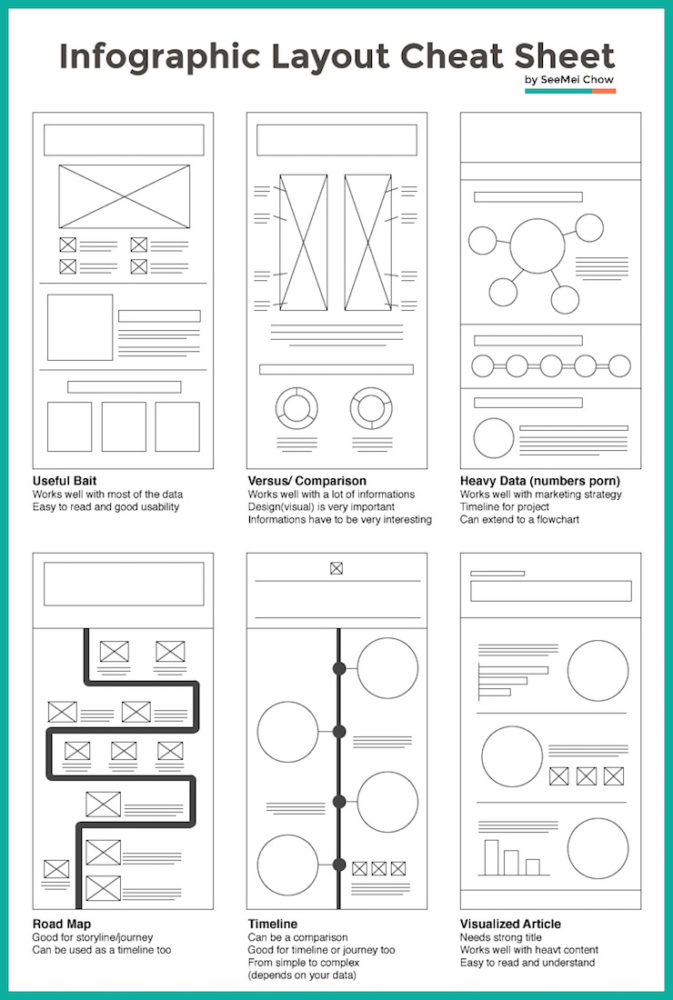 Infographic Layout Cheat Sheet

by SeeMei Chow

Useful Bait
Works well with most of the data
Easy to read and good usability

Versus/ Comparison
Works well with a lot of informations
Design(visual) is very important
Informations have to be very interesting

Heavy Data (numbers porn)
Works well with marketing strategy
Timeline for project
Can extend to a flowchart

Road Map
Good for storyline/journey
Can be used as a timeline too

Timeline
Can be a comparison
Good for timeline or journey too
From simple to complex
(depends on your data)

Visualized Article
Needs strong title
Works well with heavt content
Easy to read and understand